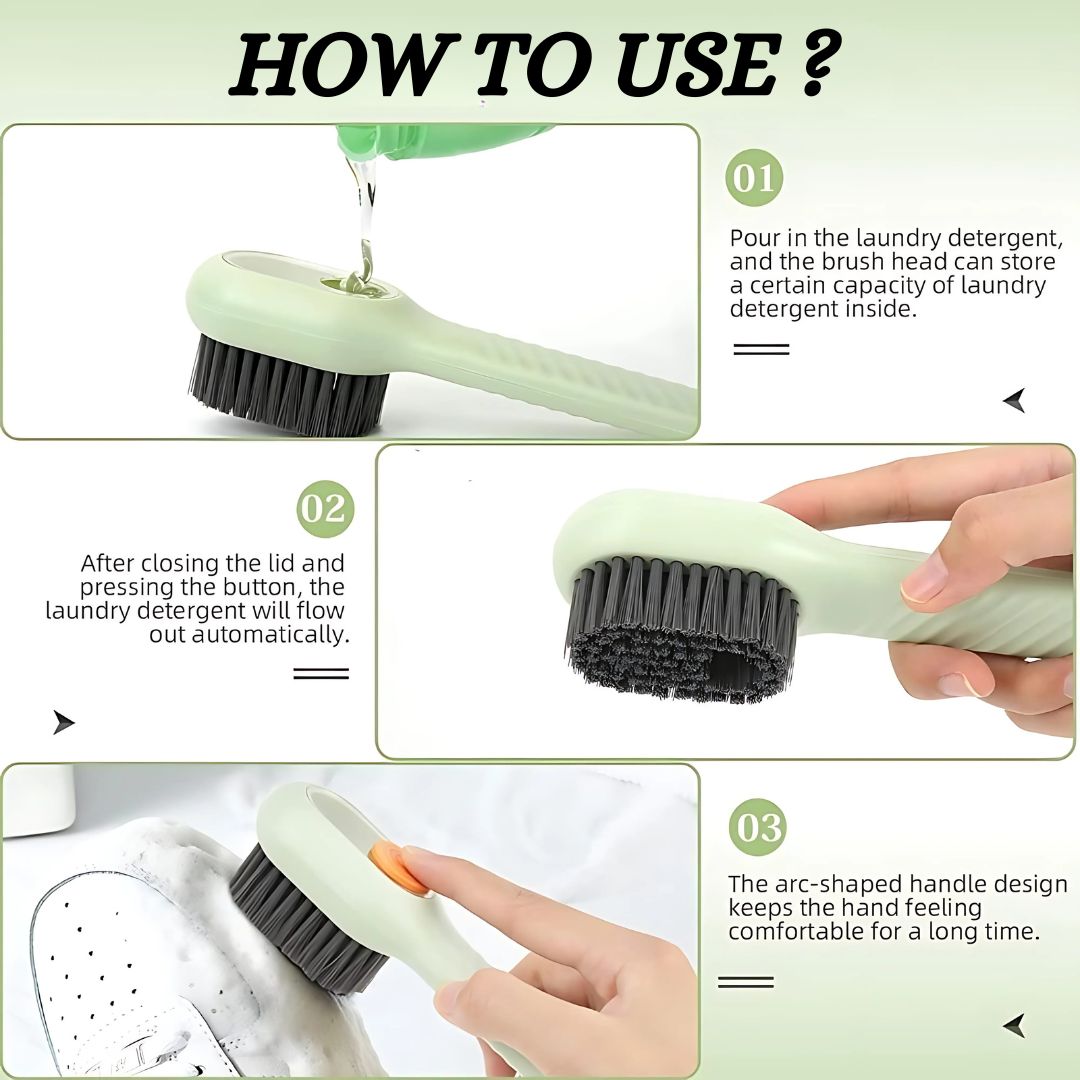 HOW TO USE ?

01

Pour in the laundry detergent, and the brush head can store a certain capacity of laundry detergent inside.

02

After closing the lid and pressing the button, the laundry detergent will flow out automatically.

03

The arc-shaped handle design keeps the hand feeling comfortable for a long time.